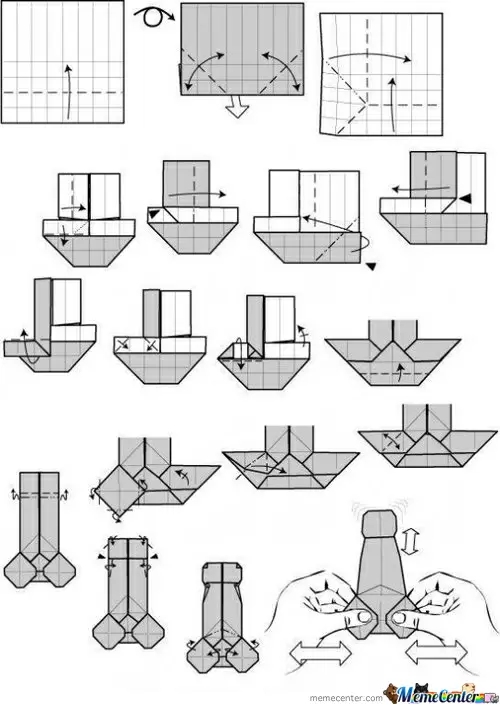 memecenter.com MemeCenter